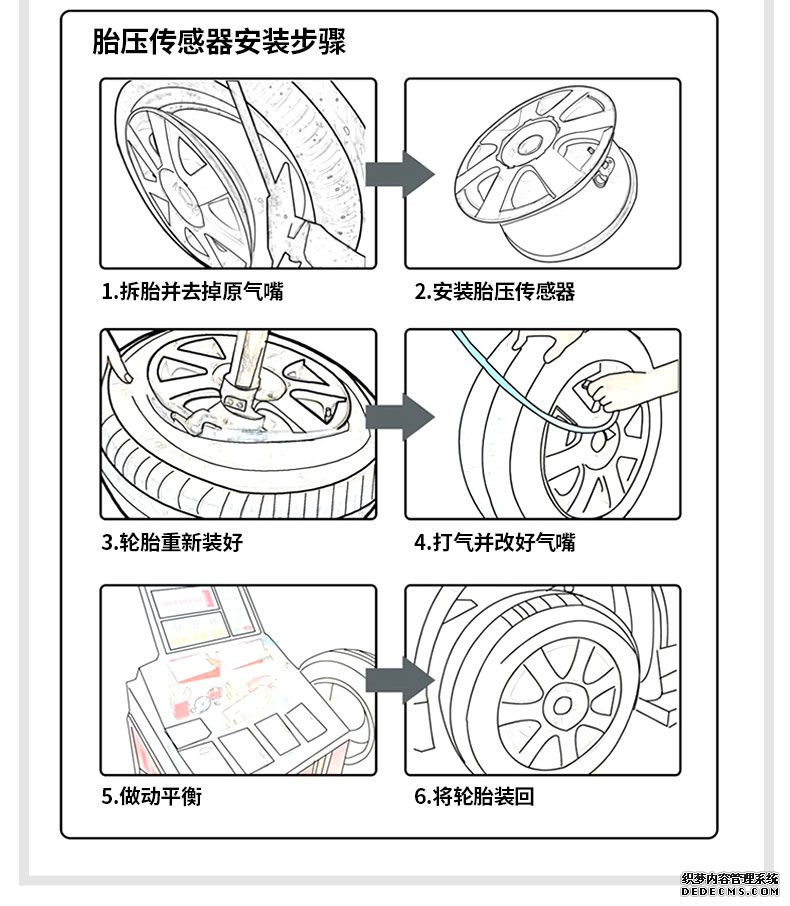 胎压传感器安装步骤

1.拆胎并去掉原气嘴

2.安装胎压传感器

3.轮胎重新装好

4.打气并改好气嘴

5.做动平衡

6.将轮胎装回

织梦内容管理系统
DEDECMS.COM